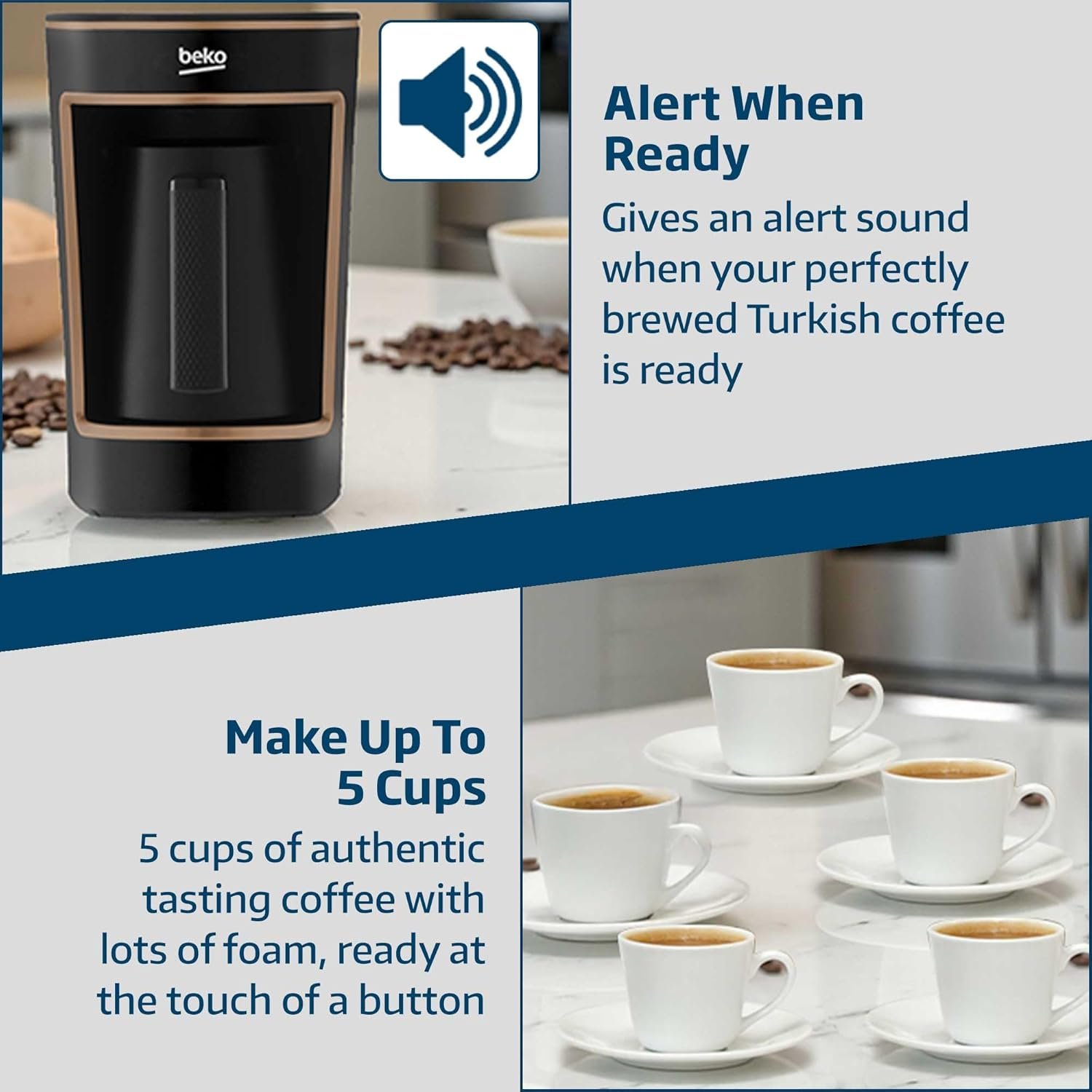 beko

Alert When Ready

Gives an alert sound when your perfectly brewed Turkish coffee is ready

Make Up To 5 Cups

5 cups of authentic tasting coffee with lots of foam, ready at the touch of a button