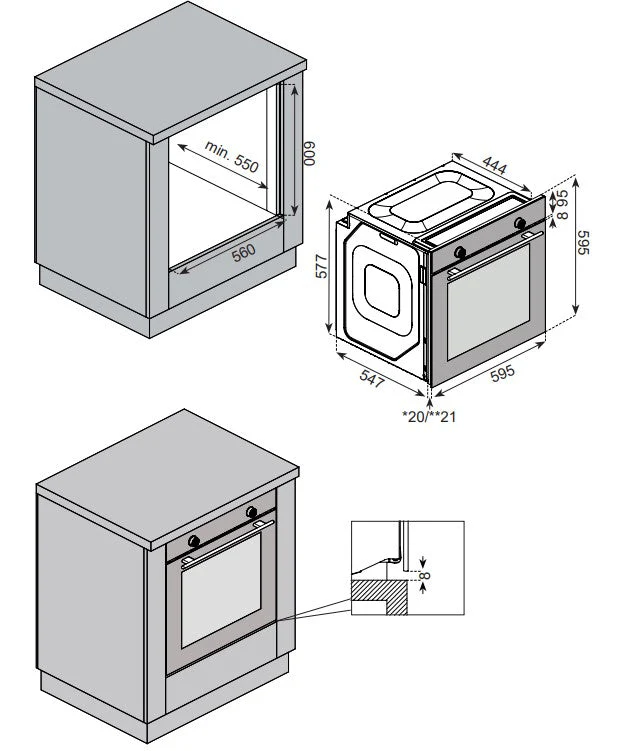 min. 550

600

560

444

95

8

595

577

547

595

*20/**21

8