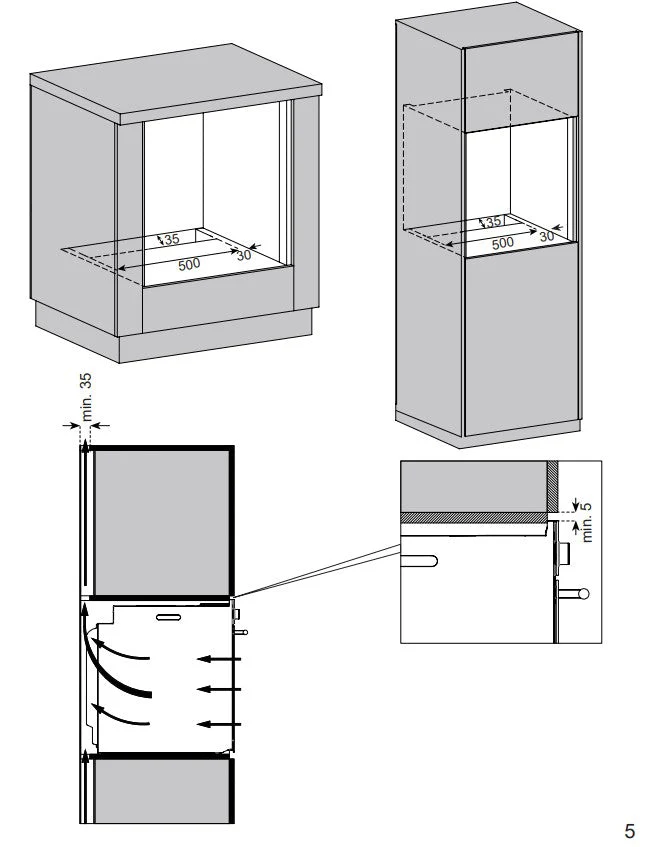 35
500
30

35
500
30

min. 35

min. 5

5