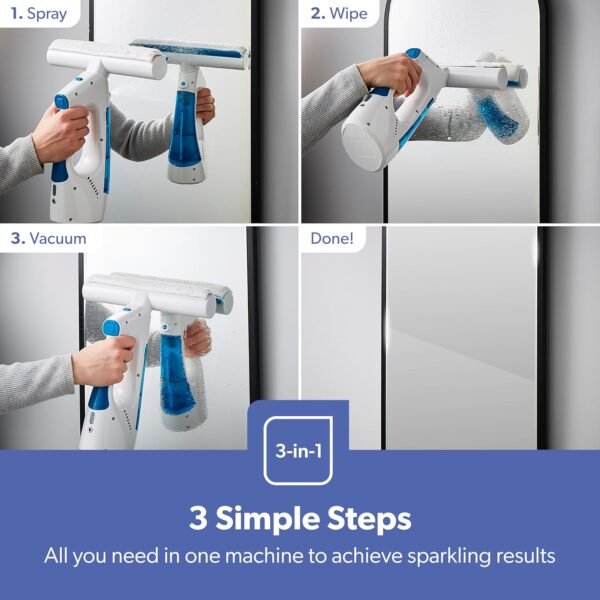 1. Spray

2. Wipe

3. Vacuum

Done!

3-in-1

3 Simple Steps

All you need in one machine to achieve sparkling results