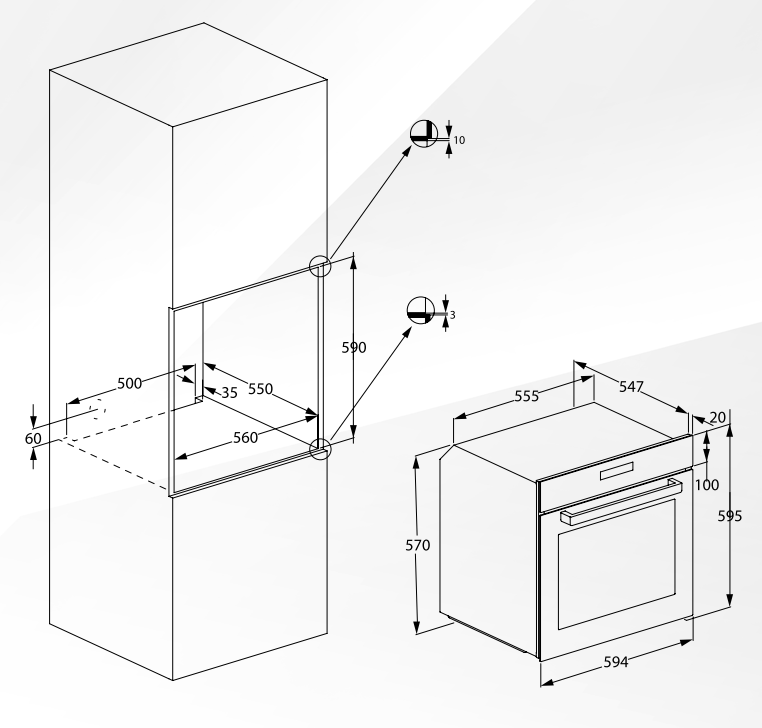 10

3

590

500

35

550

60

560

555

547

20

100

595

570

594